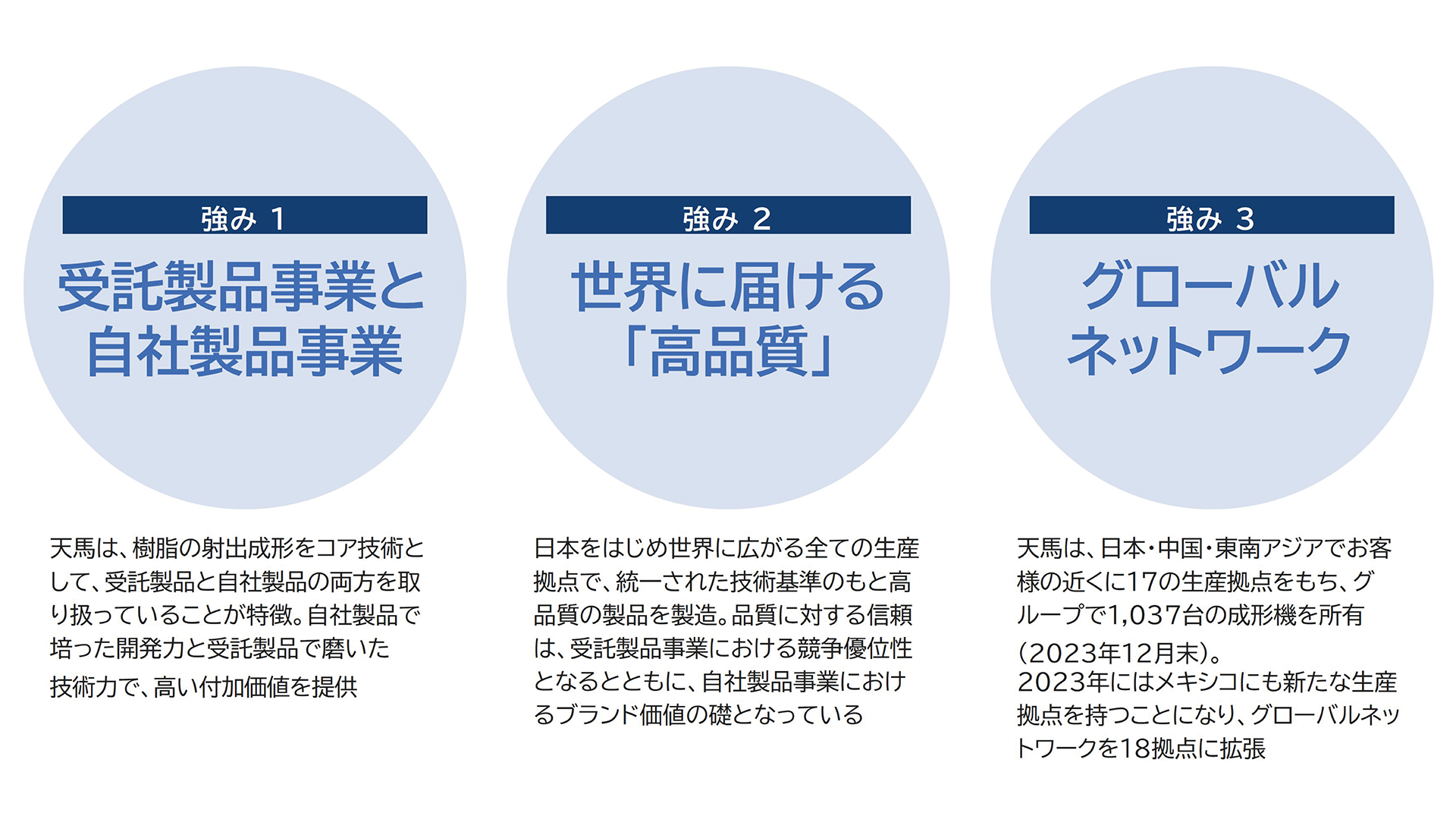 強み 1

受託製品事業と
自社製品事業

天馬は、樹脂の射出成形をコア技術として、受託製品と自社製品の両方を取り扱っていることが特徴。自社製品で培った開発力と受託製品で磨いた技術力で、高い付加価値を提供

強み 2

世界に届ける
「高品質」

日本をはじめ世界に広がる全ての生産拠点で、統一された技術基準のもと高品質の製品を製造。品質に対する信頼は、受託製品事業における競争優位性となるとともに、自社製品事業におけるブランド価値の礎となっている

強み 3

グローバル
ネットワーク

天馬は、日本・中国・東南アジアでお客様の近くに17の生産拠点をもち、グループで1,037台の成形機を所有(2023年12月末)。
2023年にはメキシコにも新たな生産拠点を持つことになり、グローバルネットワークを18拠点に拡張